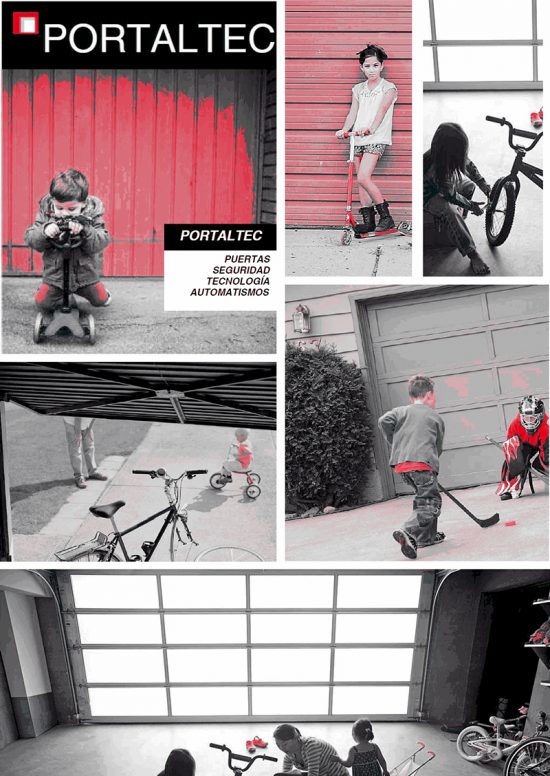 PORTALTEC

PORTALTEC

PUERTAS
SEGURIDAD
TECNOLOGÍA
AUTOMATISMOS